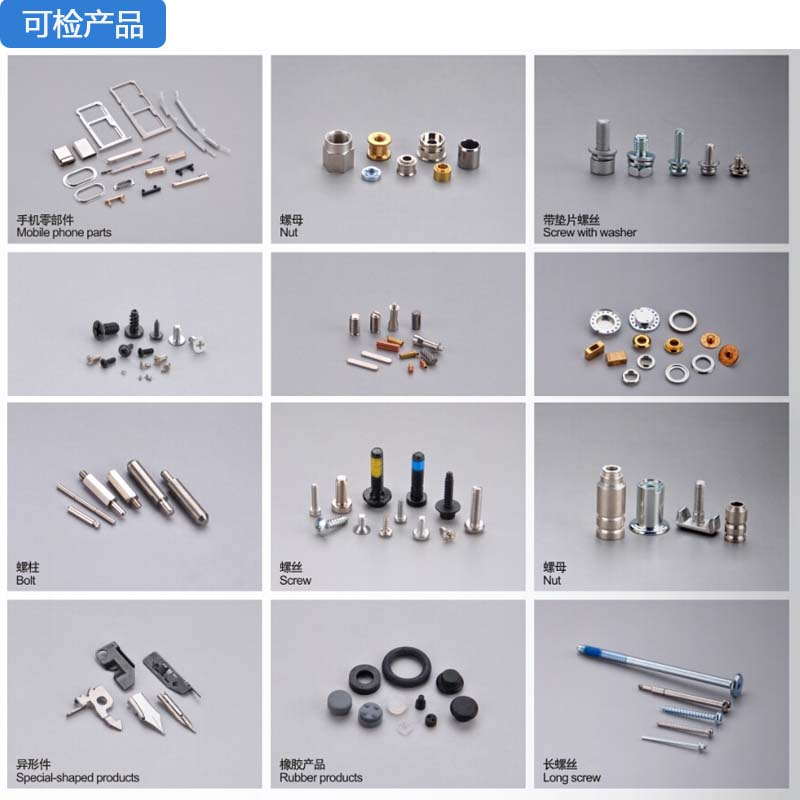 可检产品

手机零部件
Mobile phone parts

螺母
Nut

带垫片螺丝
Screw with washer

螺柱
Bolt

螺丝
Screw

螺母
Nut

异形件
Special-shaped products

橡胶产品
Rubber products

长螺丝
Long screw